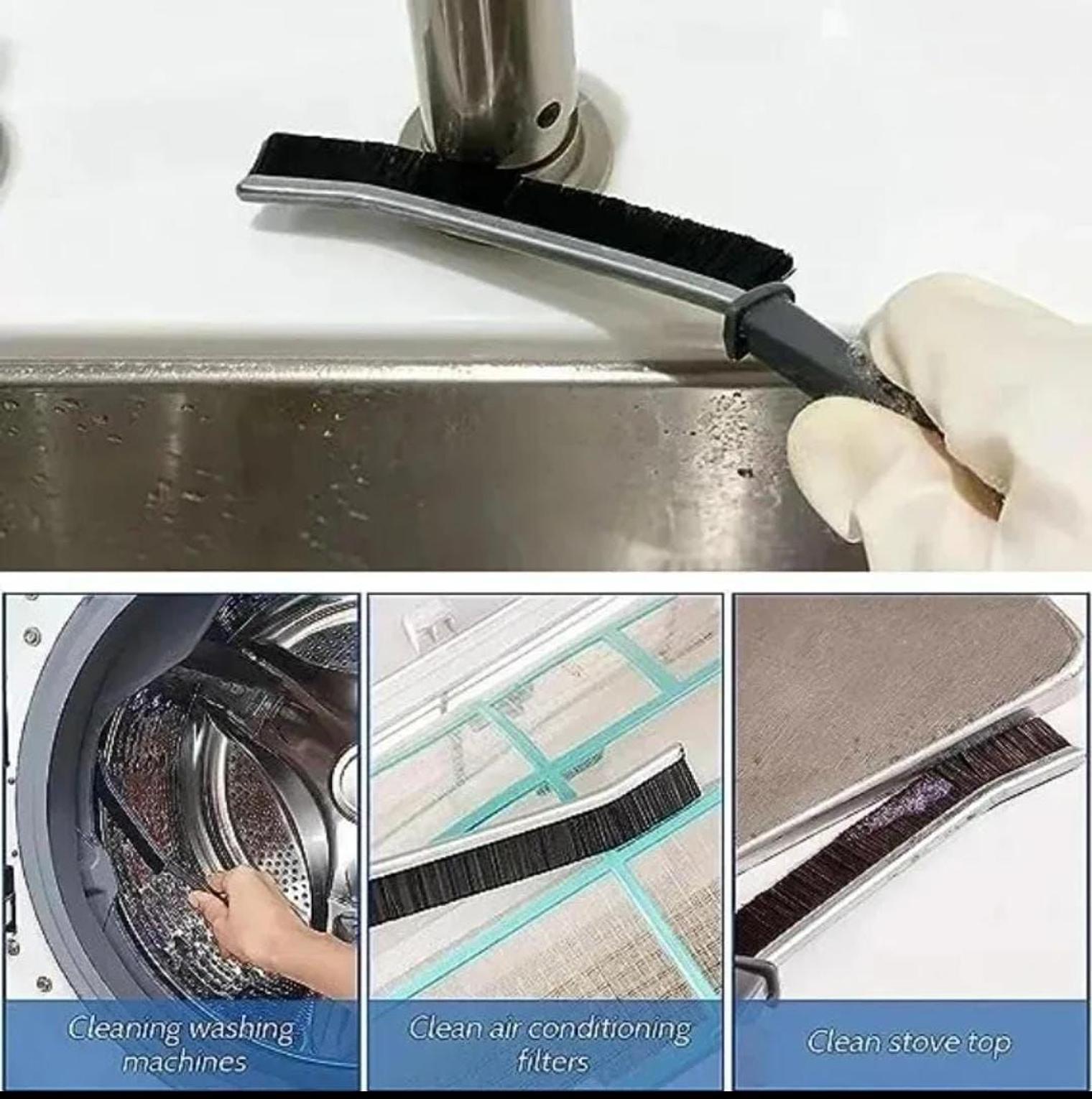 Cleaning washing machines

Clean air conditioning filters

Clean stove top