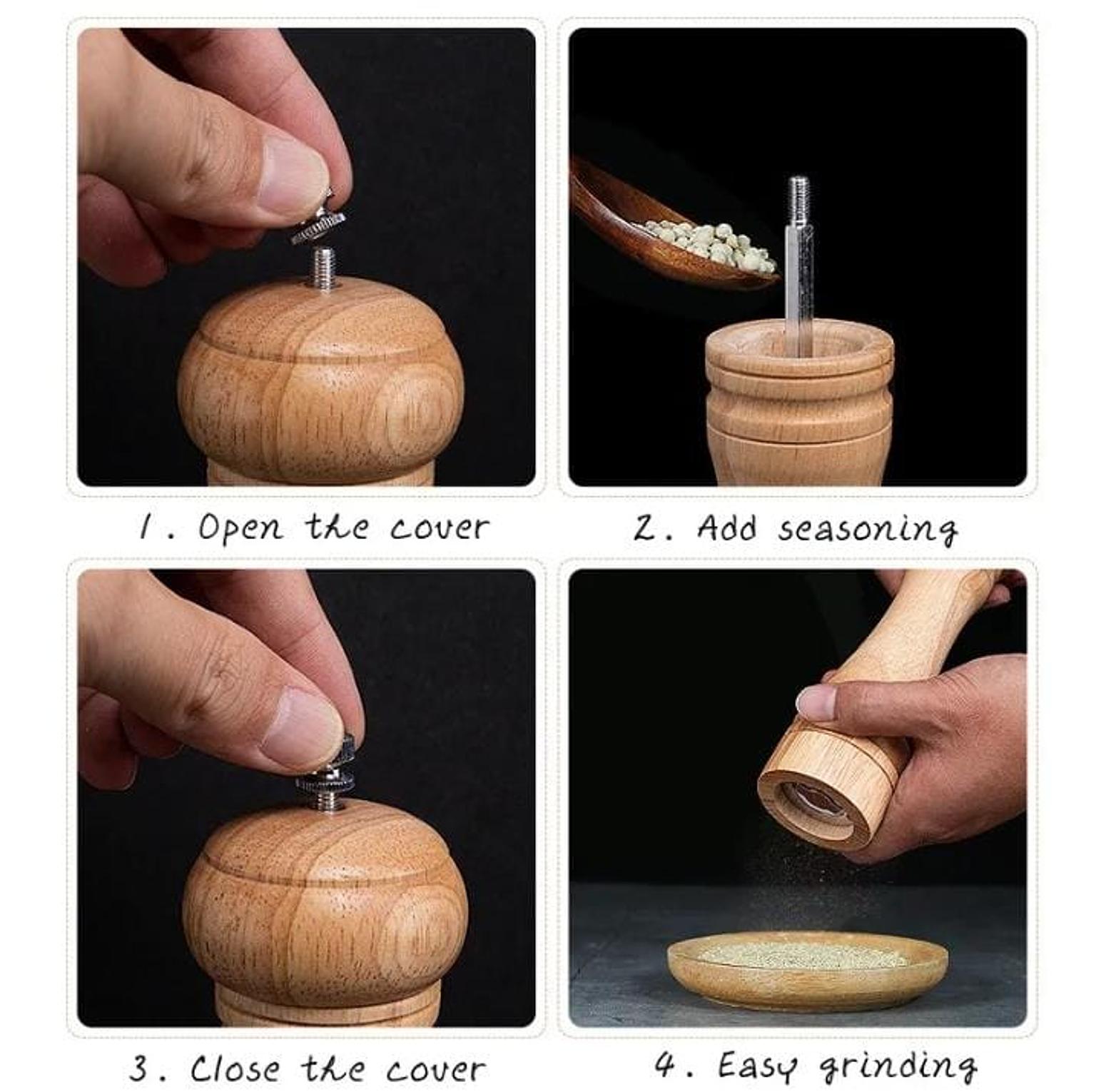 1. Open the cover

2. Add seasoning

3. Close the cover

4. Easy grinding